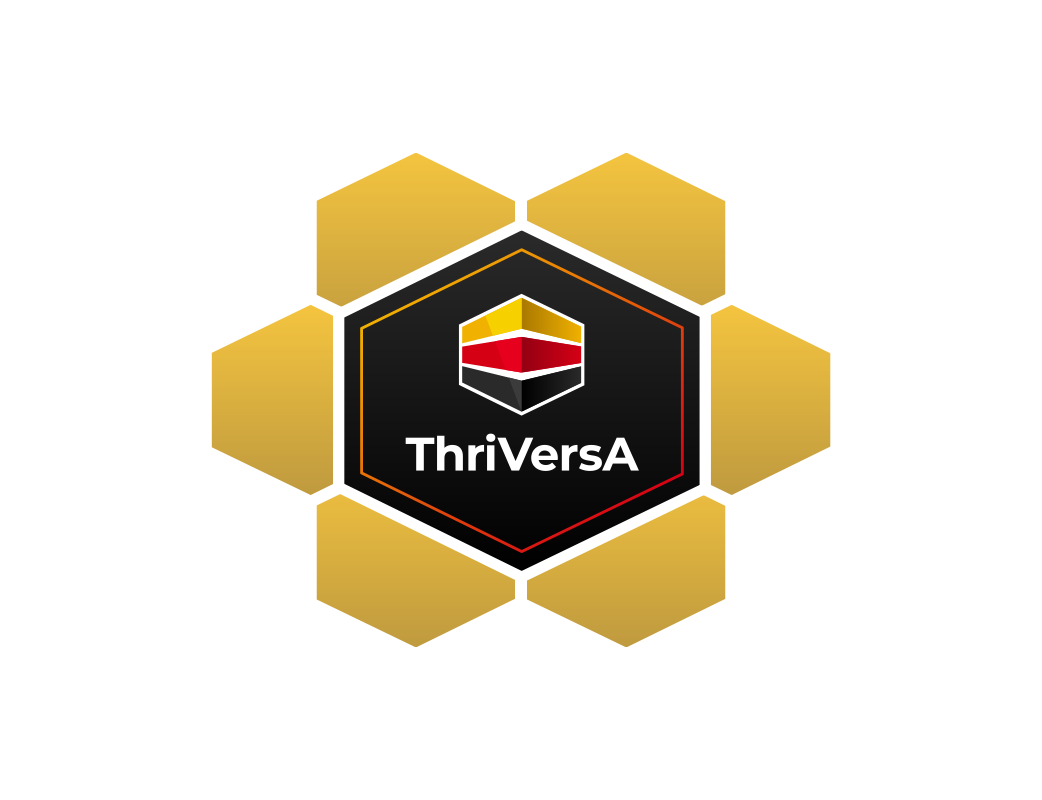 ThriVersA